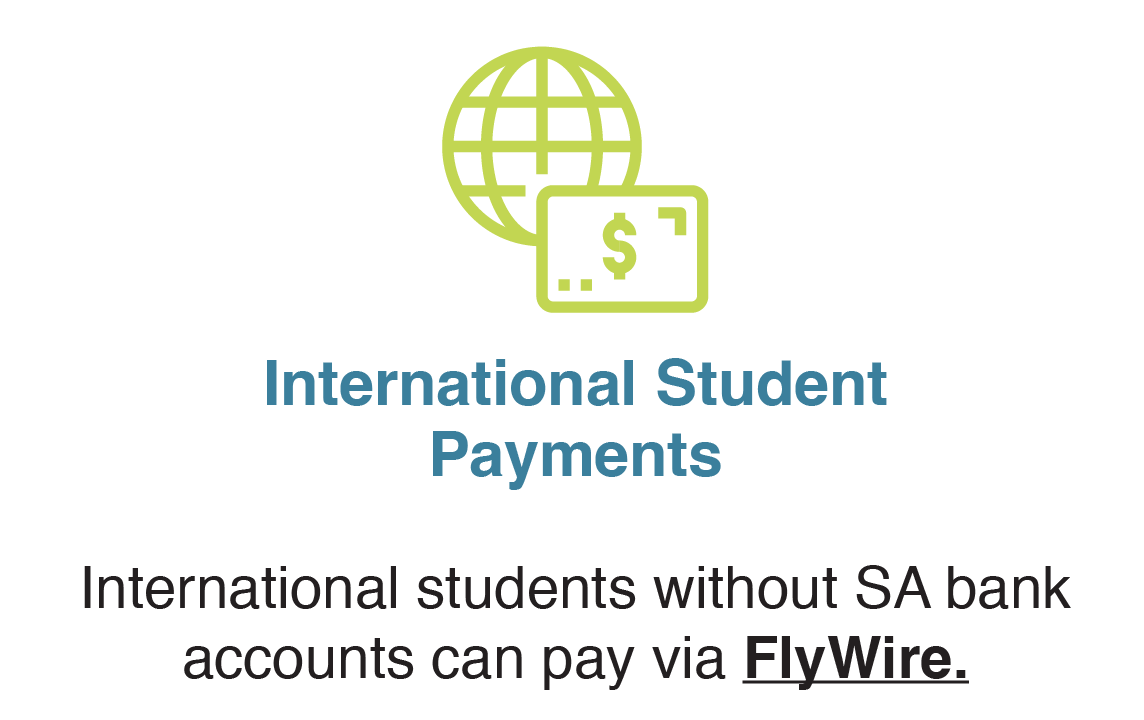 $

International Student Payments

International students without SA bank accounts can pay via FlyWire.